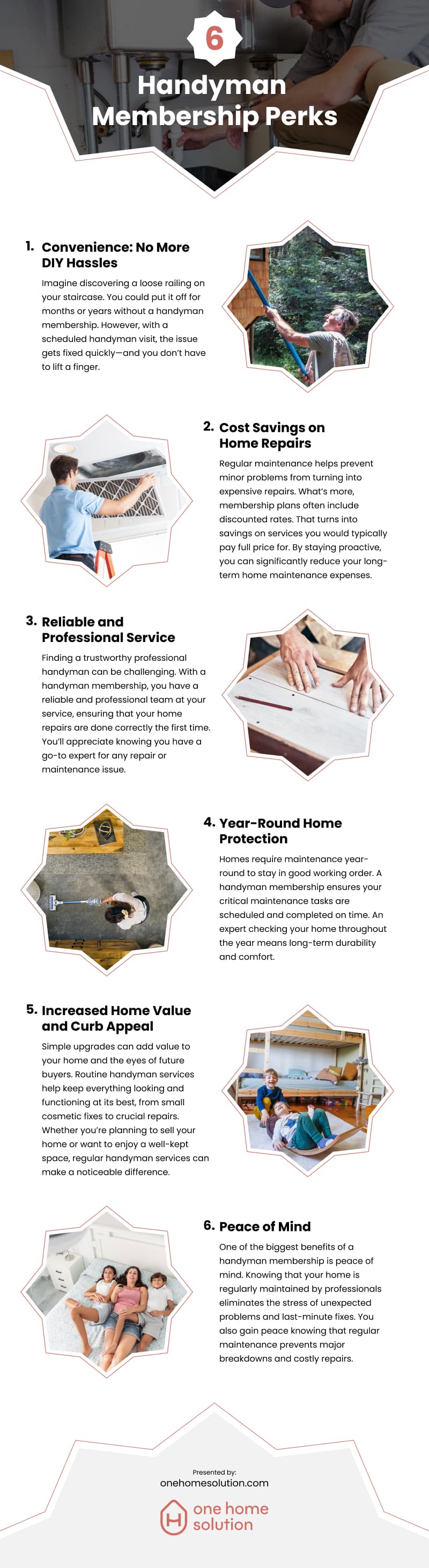 6

Handyman Membership Perks

1. Convenience: No More DIY Hassles

Imagine discovering a loose railing on your staircase. You could put it off for months or years without a handyman membership. However, with a scheduled handyman visit, the issue gets fixed quickly—and you don't have to lift a finger.

2. Cost Savings on Home Repairs

Regular maintenance helps prevent minor problems from turning into expensive repairs. What's more, membership plans often include discounted rates. That turns into savings on services you would typically pay full price for. By staying proactive, you can significantly reduce your long-term home maintenance expenses.

3. Reliable and Professional Service

Finding a trustworthy professional handyman can be challenging. With a handyman membership, you have a reliable and professional team at your service, ensuring that your home repairs are done correctly the first time. You'll appreciate knowing you have a go-to expert for any repair or maintenance issue.

4. Year-Round Home Protection

Homes require maintenance year-round to stay in good working order. A handyman membership ensures your critical maintenance tasks are scheduled and completed on time. An expert checking your home throughout the year means long-term durability and comfort.

5. Increased Home Value and Curb Appeal

Simple upgrades can add value to your home and the eyes of future buyers. Routine handyman services help keep everything looking and functioning at its best, from small cosmetic fixes to crucial repairs. Whether you're planning to sell your home or want to enjoy a well-kept space, regular handyman services can make a noticeable difference.

6. Peace of Mind

One of the biggest benefits of a handyman membership is peace of mind. Knowing that your home is regularly maintained by professionals eliminates the stress of unexpected problems and last-minute fixes. You also gain peace knowing that regular maintenance prevents major breakdowns and costly repairs.

Presented by:
onehomesolution.com

one home solution